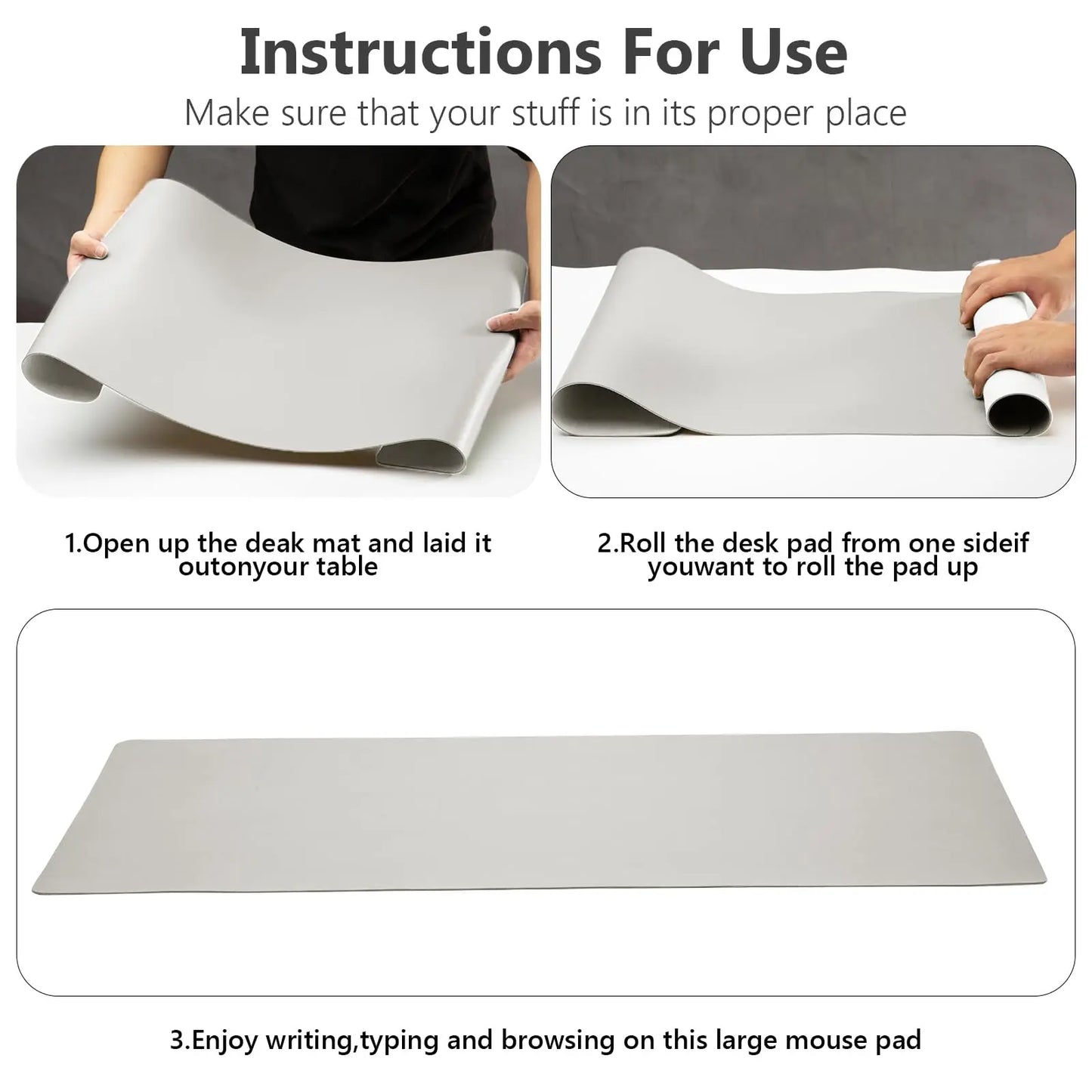 Instructions For Use

Make sure that your stuff is in its proper place

1.Open up the deak mat and laid it outonyour table

2.Roll the desk pad from one sideif youwant to roll the pad up

3.Enjoy writing,typing and browsing on this large mouse pad